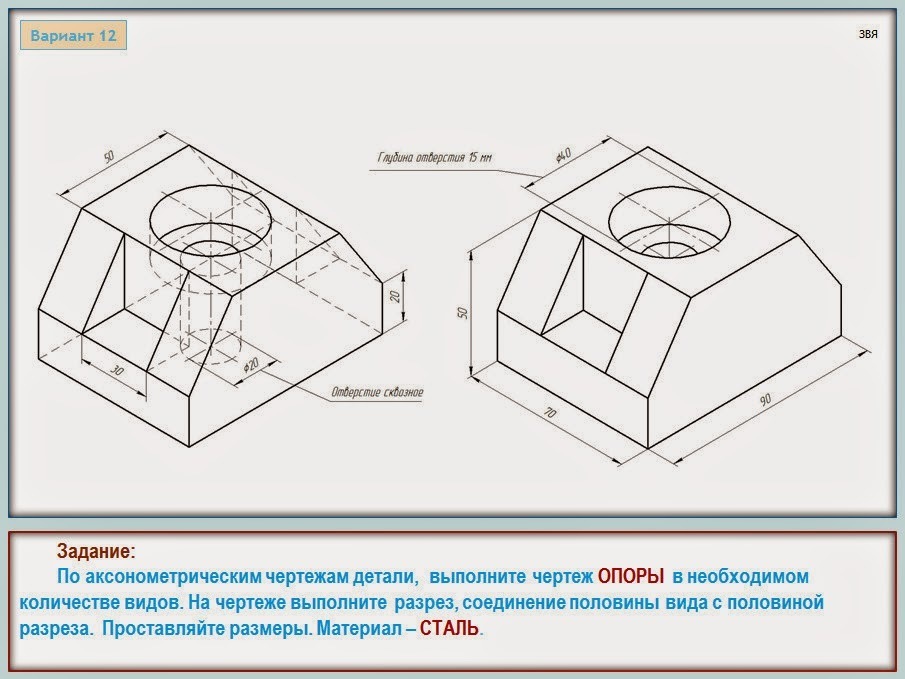 Вариант 12

ЗВЯ

50

20

30

⌀20

Отверстие сквозное

Глубина отверстия 15 мм

⌀40

50

70

90

Задание:

По аксонометрическим чертежам детали, выполните чертеж ОПОРЫ в необходимом количестве видов. На чертеже выполните разрез, соединение половины вида с половиной разреза. Проставляйте размеры. Материал – СТАЛЬ.