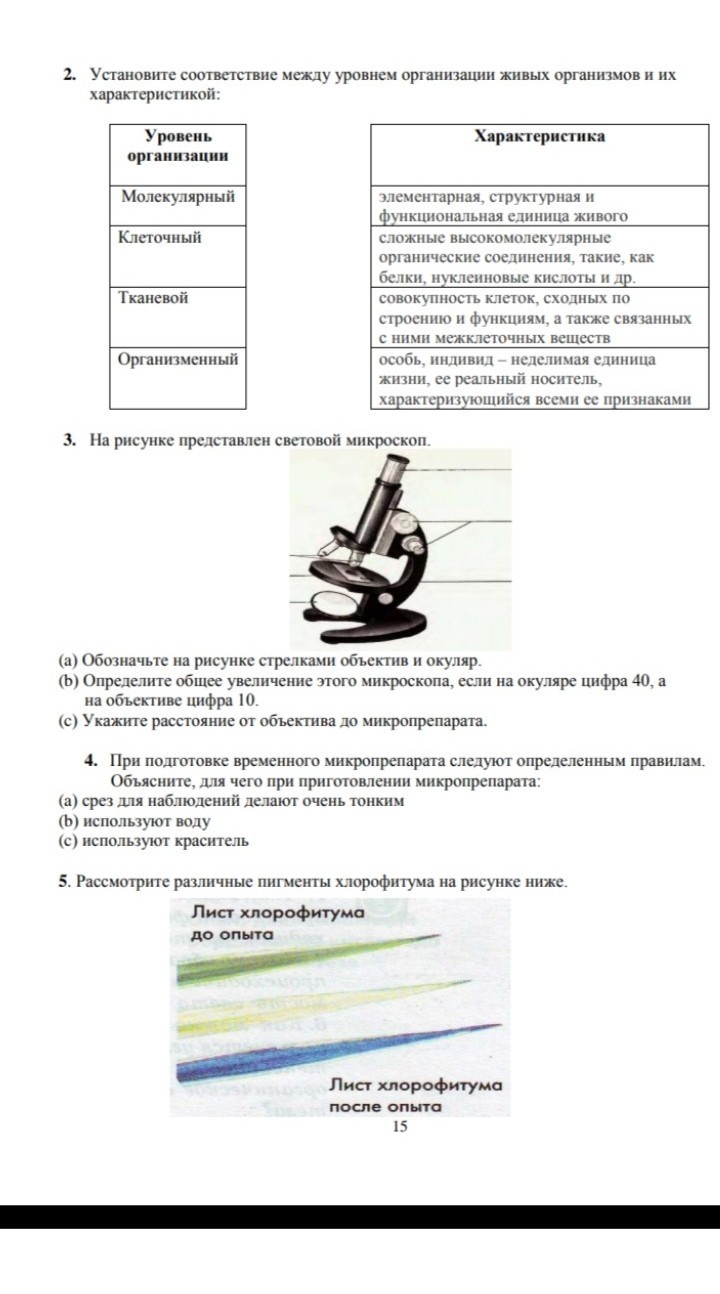 2. Установите соответствие между уровнем организации живых организмов и их характеристикой:

| Уровень организации |
|---|
| Молекулярный |
| Клеточный |
| Тканевой |
| Организменный |

| Характеристика |
|---|
| элементарная, структурная и функциональная единица живого |
| сложные высокомолекулярные органические соединения, такие, как белки, нуклеиновые кислоты и др. |
| совокупность клеток, сходных по строению и функциям, а также связанных с ними межклеточных веществ |
| особь, индивид – неделимая единица жизни, ее реальный носитель, характеризующийся всеми ее признаками |

3. На рисунке представлен световой микроскоп.

(a) Обозначьте на рисунке стрелками объектив и окуляр.
(b) Определите общее увеличение этого микроскопа, если на окуляре цифра 40, а на объективе цифра 10.
(c) Укажите расстояние от объектива до микропрепарата.

4. При подготовке временного микропрепарата следуют определенным правилам. Объясните, для чего при приготовлении микропрепарата:
(a) срез для наблюдений делают очень тонким
(b) используют воду
(c) используют краситель

5. Рассмотрите различные пигменты хлорофитума на рисунке ниже.

Лист хлорофитума до опыта

Лист хлорофитума после опыта

15