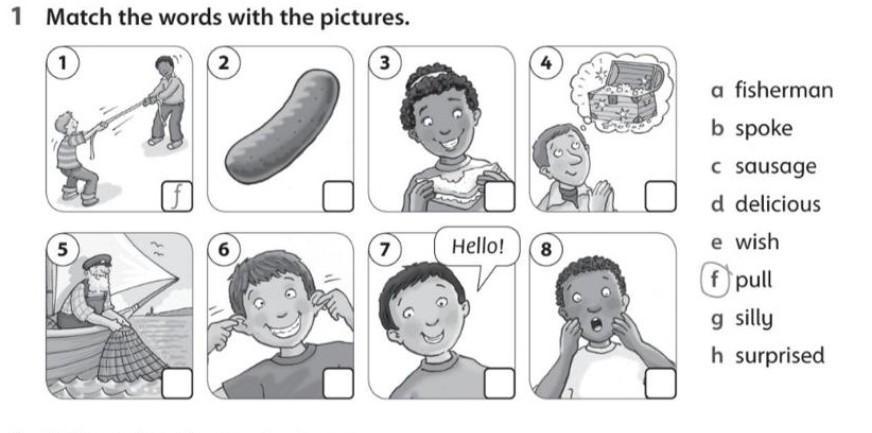 1 Match the words with the pictures.

1 f
2
3
4
5
6
7 Hello!
8

a fisherman
b spoke
c sausage
d delicious
e wish
f pull
g silly
h surprised