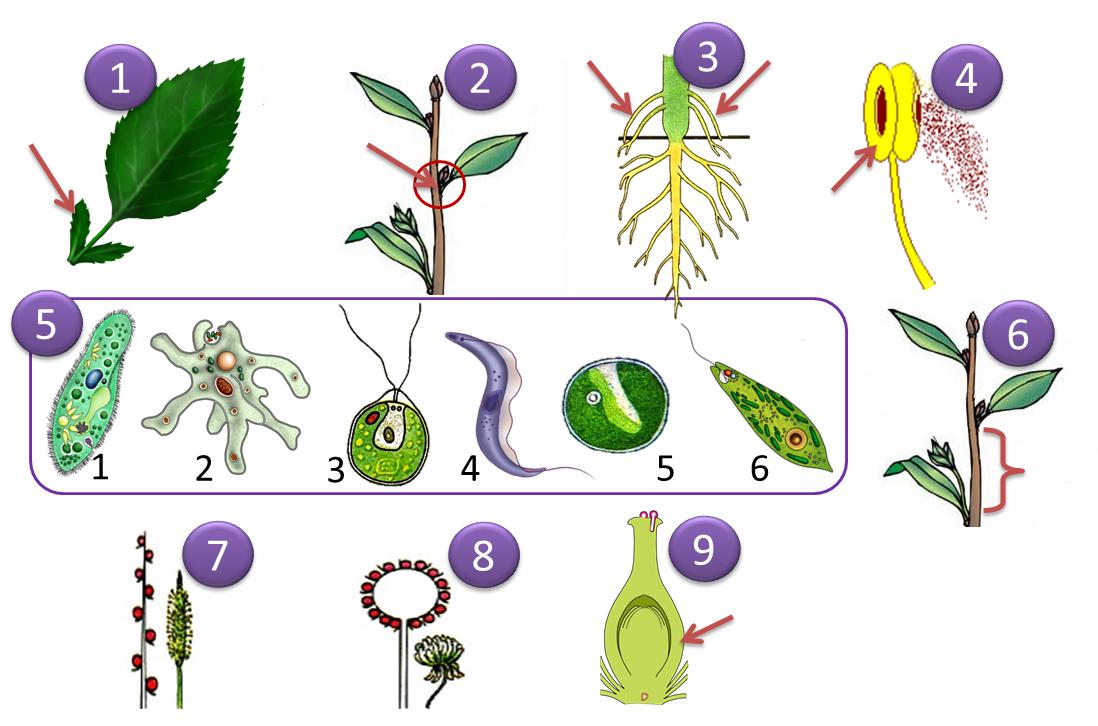 1
2
3
4
5
1
2
3
4
5
6
6
7
8
9