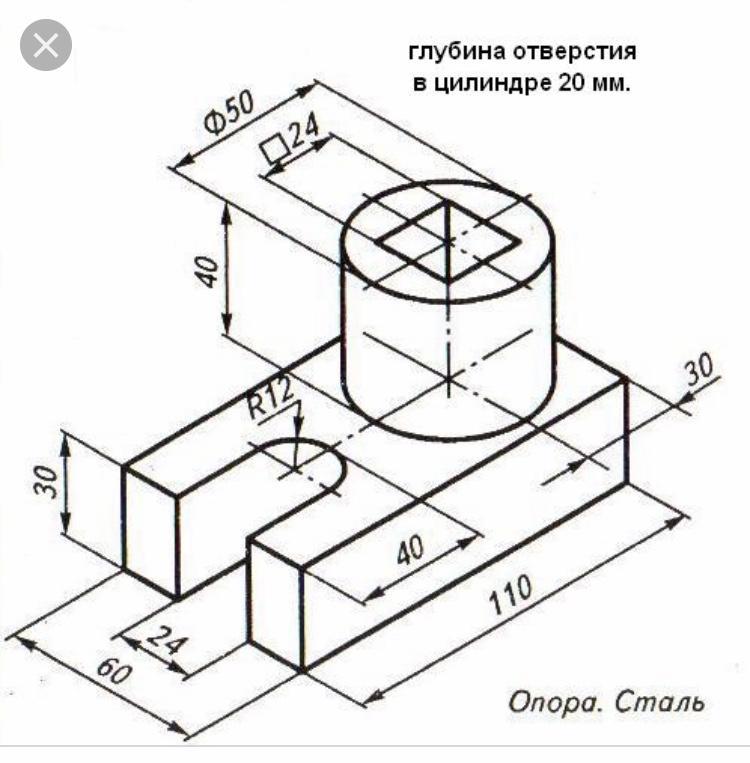 глубина отверстия
в цилиндре 20 мм.

Ф50

□24

40

30

R12

30

40

110

24

60

Опора. Сталь